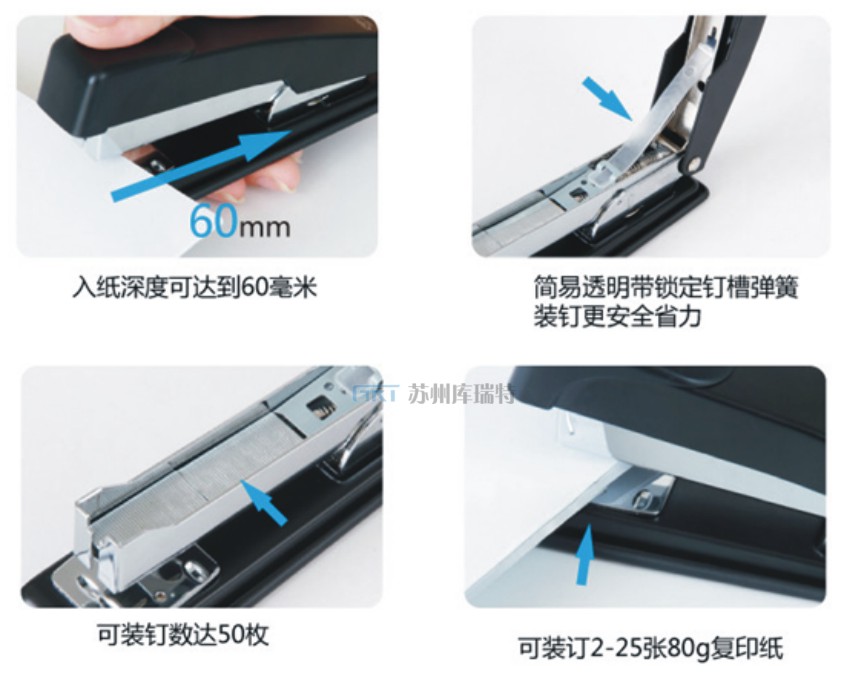 60mm

入纸深度可达到60毫米

简易透明带锁定钉槽弹簧
装钉更安全省力

GRT 苏州库瑞特

可装钉数达50枚

可装订2-25张80g复印纸