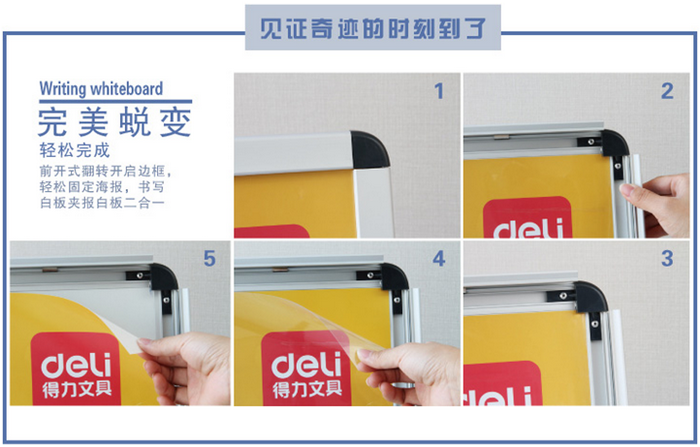 见证奇迹的时刻到了

Writing whiteboard
完美蜕变
轻松完成
前开式翻转开启边框，轻松固定海报，书写白板夹报白板二合一

1

2
deli

5
deli
得力文具

4
deli
得力文具

3
deli